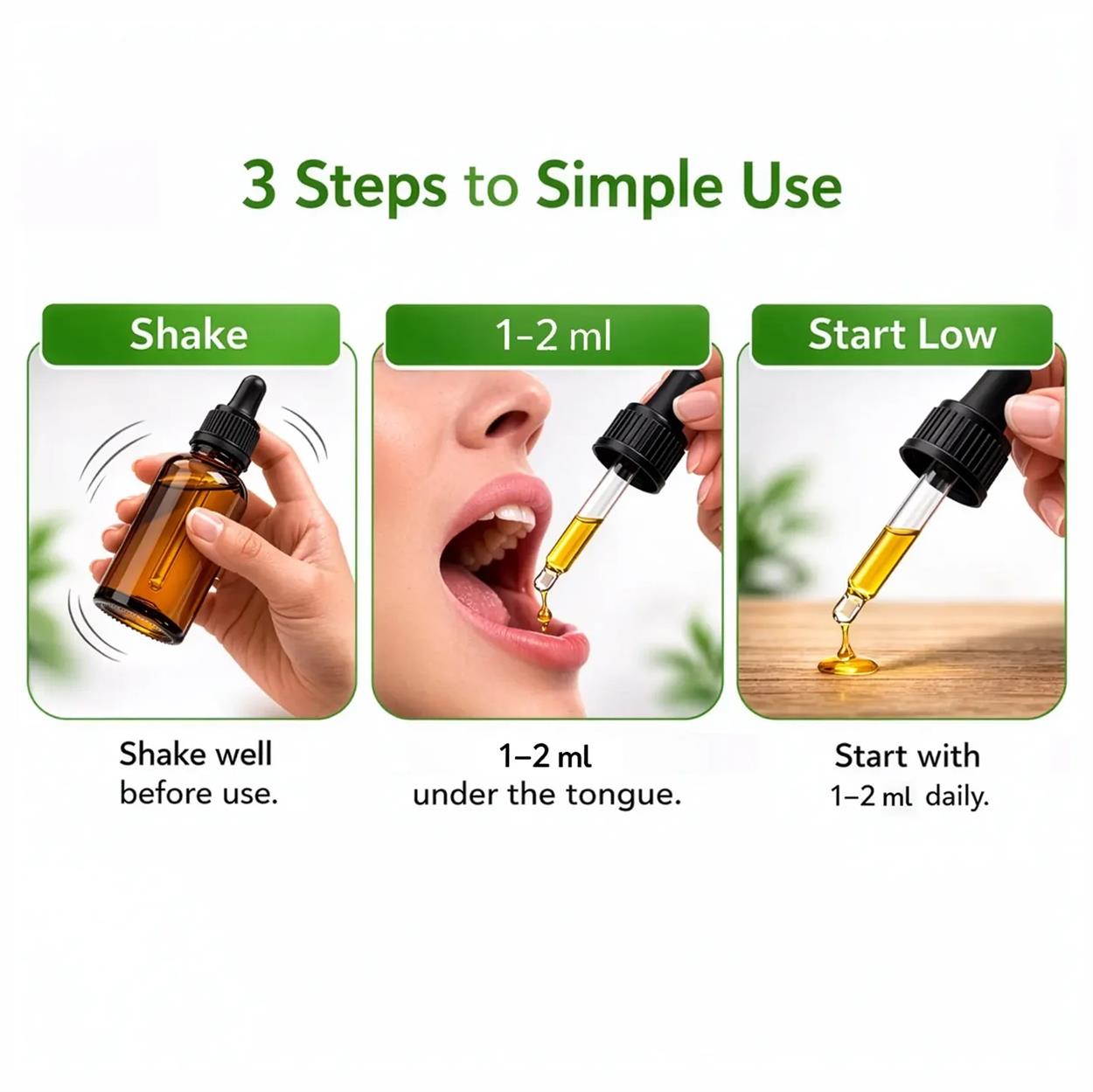 3 Steps to Simple Use

Shake

Shake well before use.

1–2 ml

1–2 ml under the tongue.

Start Low

Start with 1–2 ml daily.